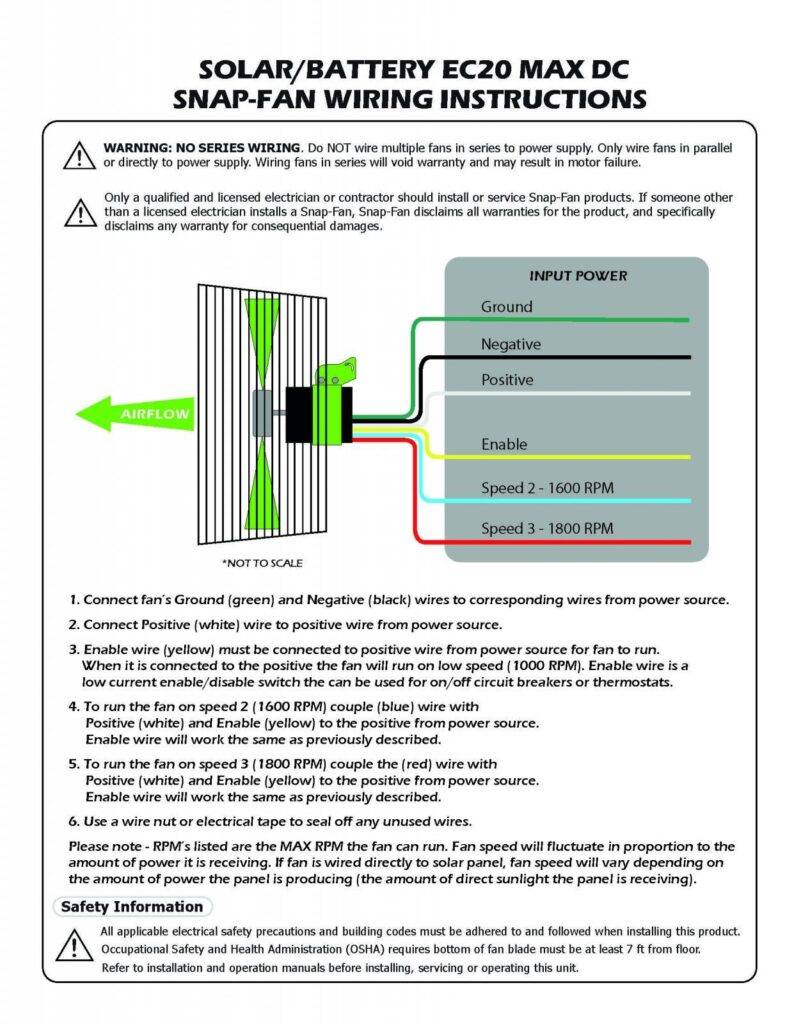 SOLAR/BATTERY EC20 MAX DC
SNAP-FAN WIRING INSTRUCTIONS

WARNING: NO SERIES WIRING. Do NOT wire multiple fans in series to power supply. Only wire fans in parallel or directly to power supply. Wiring fans in series will void warranty and may result in motor failure.

Only a qualified and licensed electrician or contractor should install or service Snap-Fan products. If someone other than a licensed electrician installs a Snap-Fan, Snap-Fan disclaims all warranties for the product, and specifically disclaims any warranty for consequential damages.

AIRFLOW

*NOT TO SCALE

INPUT POWER
Ground
Negative
Positive
Enable
Speed 2 - 1600 RPM
Speed 3 - 1800 RPM

1. Connect fan's Ground (green) and Negative (black) wires to corresponding wires from power source.

2. Connect Positive (white) wire to positive wire from power source.

3. Enable wire (yellow) must be connected to positive wire from power source for fan to run. When it is connected to the positive the fan will run on low speed (1000 RPM). Enable wire is a low current enable/disable switch the can be used for on/off circuit breakers or thermostats.

4. To run the fan on speed 2 (1600 RPM) couple (blue) wire with Positive (white) and Enable (yellow) to the positive from power source. Enable wire will work the same as previously described.

5. To run the fan on speed 3 (1800 RPM) couple the (red) wire with Positive (white) and Enable (yellow) to the positive from power source. Enable wire will work the same as previously described.

6. Use a wire nut or electrical tape to seal off any unused wires.

Please note - RPM's listed are the MAX RPM the fan can run. Fan speed will fluctuate in proportion to the amount of power it is receiving. If fan is wired directly to solar panel, fan speed will vary depending on the amount of power the panel is producing (the amount of direct sunlight the panel is receiving).

Safety Information

All applicable electrical safety precautions and building codes must be adhered to and followed when installing this product. Occupational Safety and Health Administration (OSHA) requires bottom of fan blade must be at least 7 ft from floor. Refer to installation and operation manuals before installing, servicing or operating this unit.